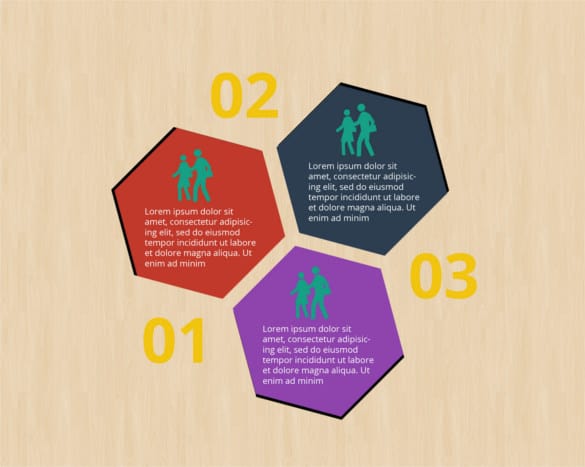 02

Lorem ipsum dolor sit amet, consectetur adipisicing elit, sed do eiusmod tempor incididunt ut labore et dolore magna aliqua. Ut enim ad minim

Lorem ipsum dolor sit amet, consectetur adipisicing elit, sed do eiusmod tempor incididunt ut labore et dolore magna aliqua. Ut enim ad minim

03

01

Lorem ipsum dolor sit amet, consectetur adipisicing elit, sed do eiusmod tempor incididunt ut labore et dolore magna aliqua. Ut enim ad minim