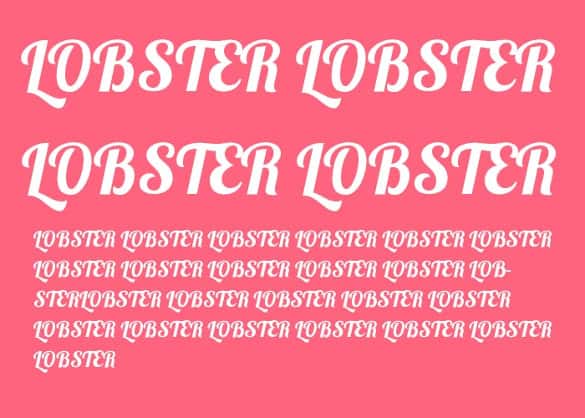 LOBSTER LOBSTER

LOBSTER LOBSTER

LOBSTER LOBSTER LOBSTER LOBSTER LOBSTER LOBSTER LOBSTER LOBSTER LOBSTER LOBSTER LOBSTER LOBSTERLOBSTER LOBSTER LOBSTER LOBSTER LOBSTER LOBSTER LOBSTER LOBSTER LOBSTER LOBSTER LOBSTER LOBSTER